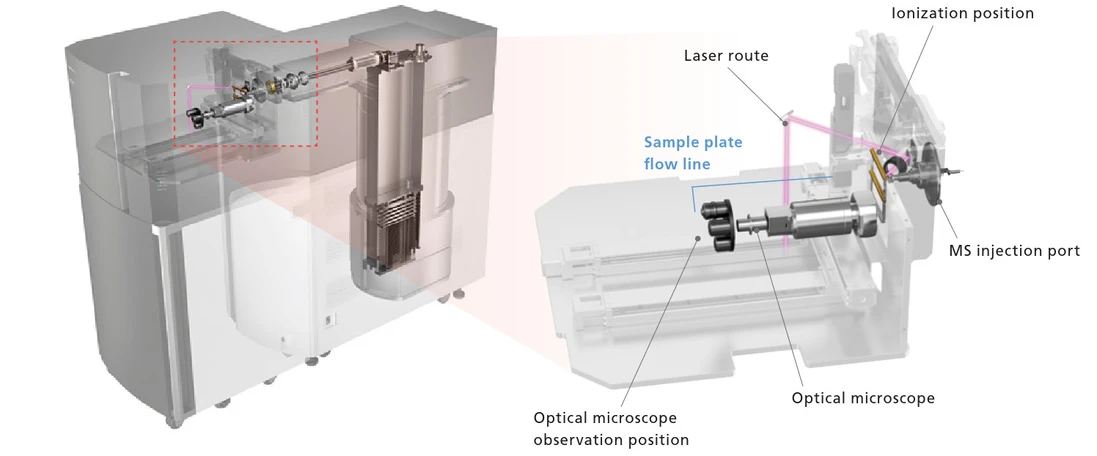 Ionization position

Laser route

Sample plate flow line

MS injection port

Optical microscope

Optical microscope observation position