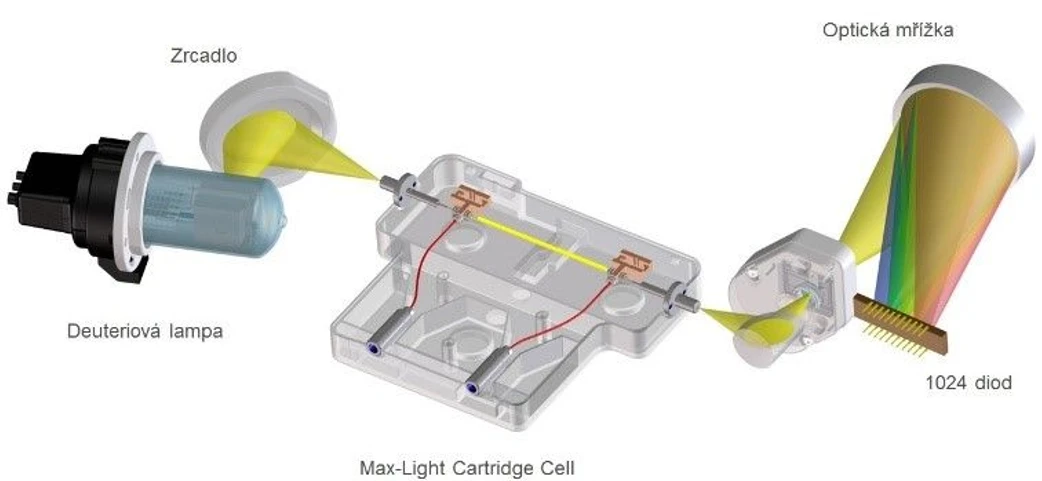 Zrcadlo

Optická mřížka

Deuteriová lampa

1024 diod

Max-Light Cartridge Cell